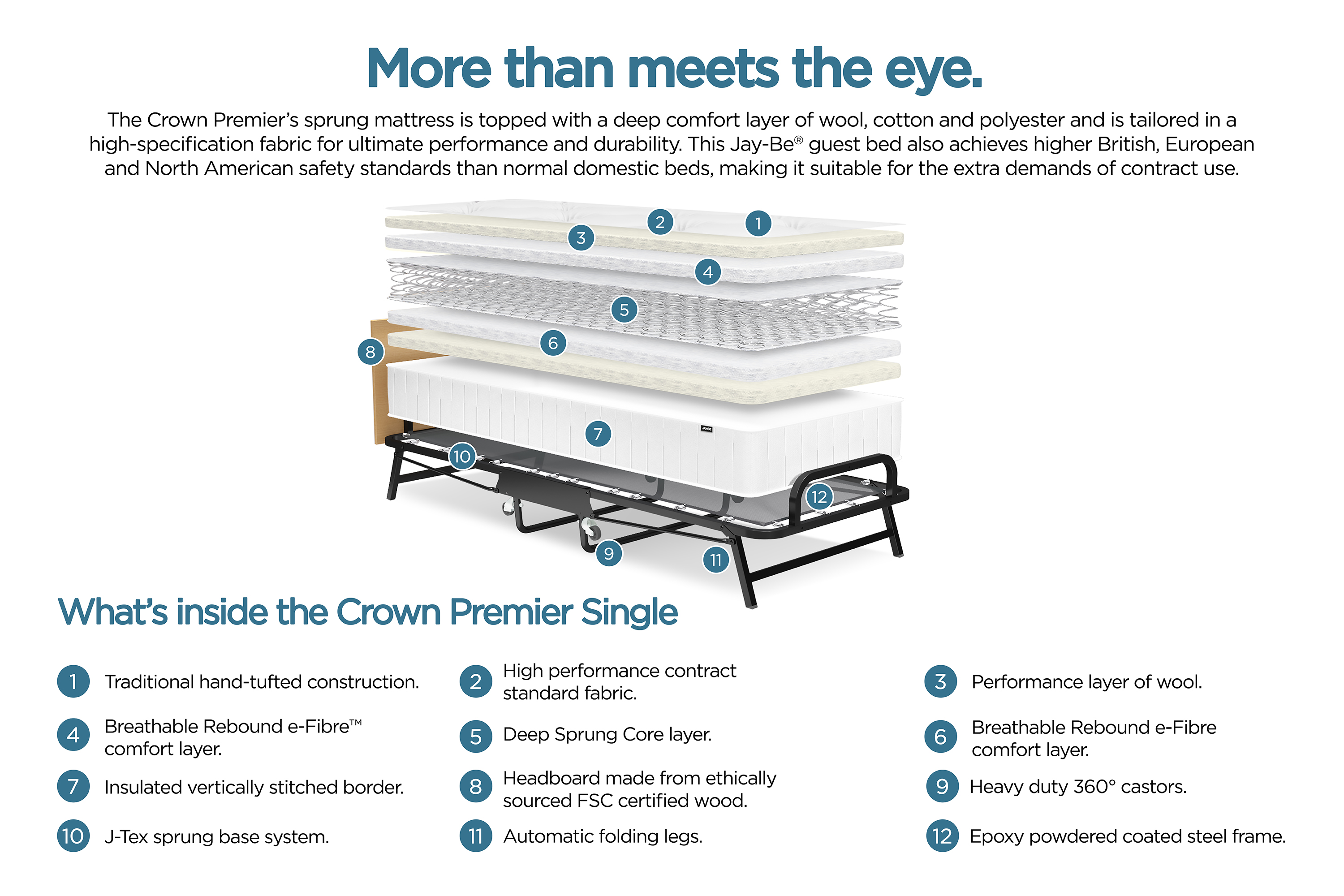 More than meets the eye.

The Crown Premier's sprung mattress is topped with a deep comfort layer of wool, cotton and polyester and is tailored in a high-specification fabric for ultimate performance and durability. This Jay-Be® guest bed also achieves higher British, European and North American safety standards than normal domestic beds, making it suitable for the extra demands of contract use.

2 1 3 4 5 6 8 7 10 12 9 11

What's inside the Crown Premier Single

1 Traditional hand-tufted construction.

2 High performance contract standard fabric.

3 Performance layer of wool.

4 Breathable Rebound e-Fibre™ comfort layer.

5 Deep Sprung Core layer.

6 Breathable Rebound e-Fibre comfort layer.

7 Insulated vertically stitched border.

8 Headboard made from ethically sourced FSC certified wood.

9 Heavy duty 360° castors.

10 J-Tex sprung base system.

11 Automatic folding legs.

12 Epoxy powdered coated steel frame.